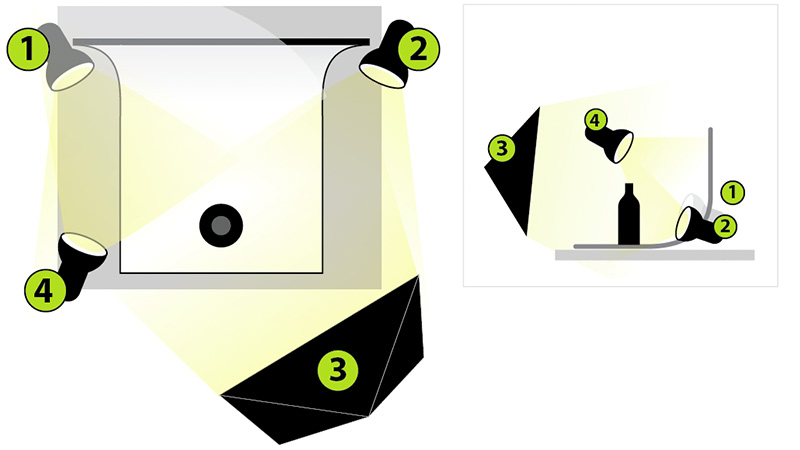 1
2
4
3
3
4
1
2